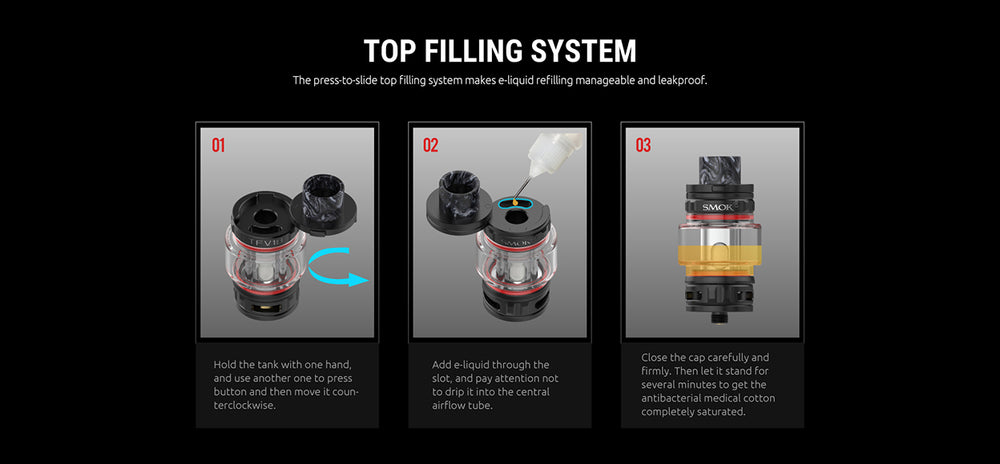 TOP FILLING SYSTEM

The press-to-slide top filling system makes e-liquid refilling manageable and leakproof.

01

TFV18

Hold the tank with one hand, and use another one to press button and then move it counterclockwise.

02

SMOK

Add e-liquid through the slot, and pay attention not to drip it into the central airflow tube.

03

SMOK

Close the cap carefully and firmly. Then let it stand for several minutes to get the antibacterial medical cotton completely saturated.