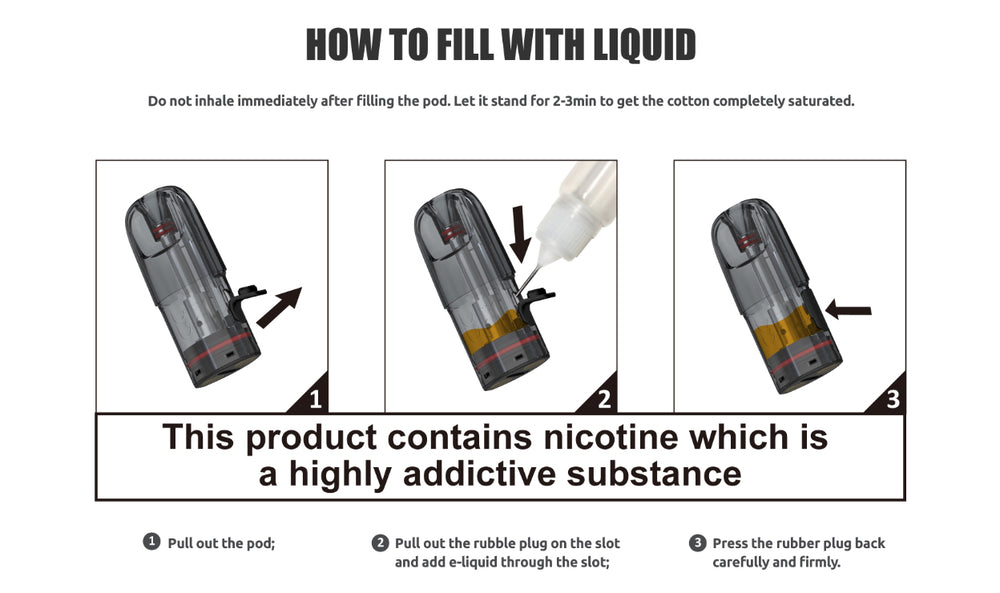 HOW TO FILL WITH LIQUID

Do not inhale immediately after filling the pod. Let it stand for 2-3min to get the cotton completely saturated.

1

2

3

This product contains nicotine which is a highly addictive substance

1 Pull out the pod;

2 Pull out the rubble plug on the slot and add e-liquid through the slot;

3 Press the rubber plug back carefully and firmly.