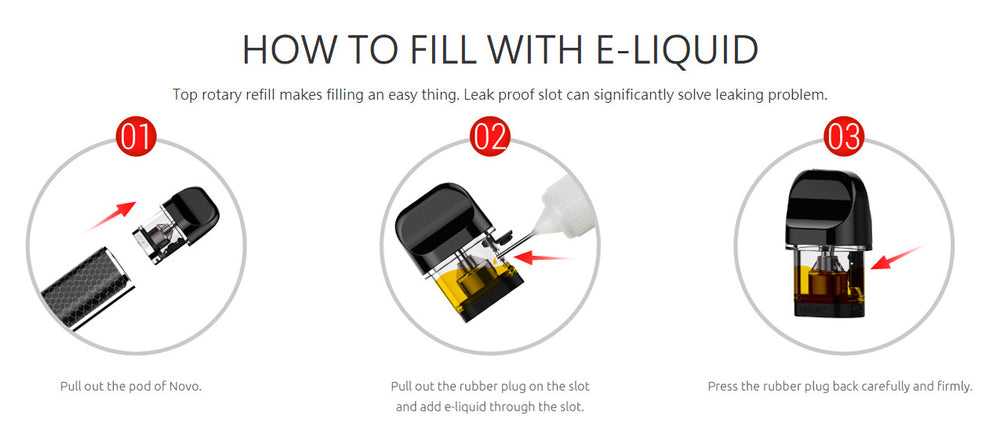 HOW TO FILL WITH E-LIQUID

Top rotary refill makes filling an easy thing. Leak proof slot can significantly solve leaking problem.

01

Pull out the pod of Novo.

02

Pull out the rubber plug on the slot and add e-liquid through the slot.

03

Press the rubber plug back carefully and firmly.